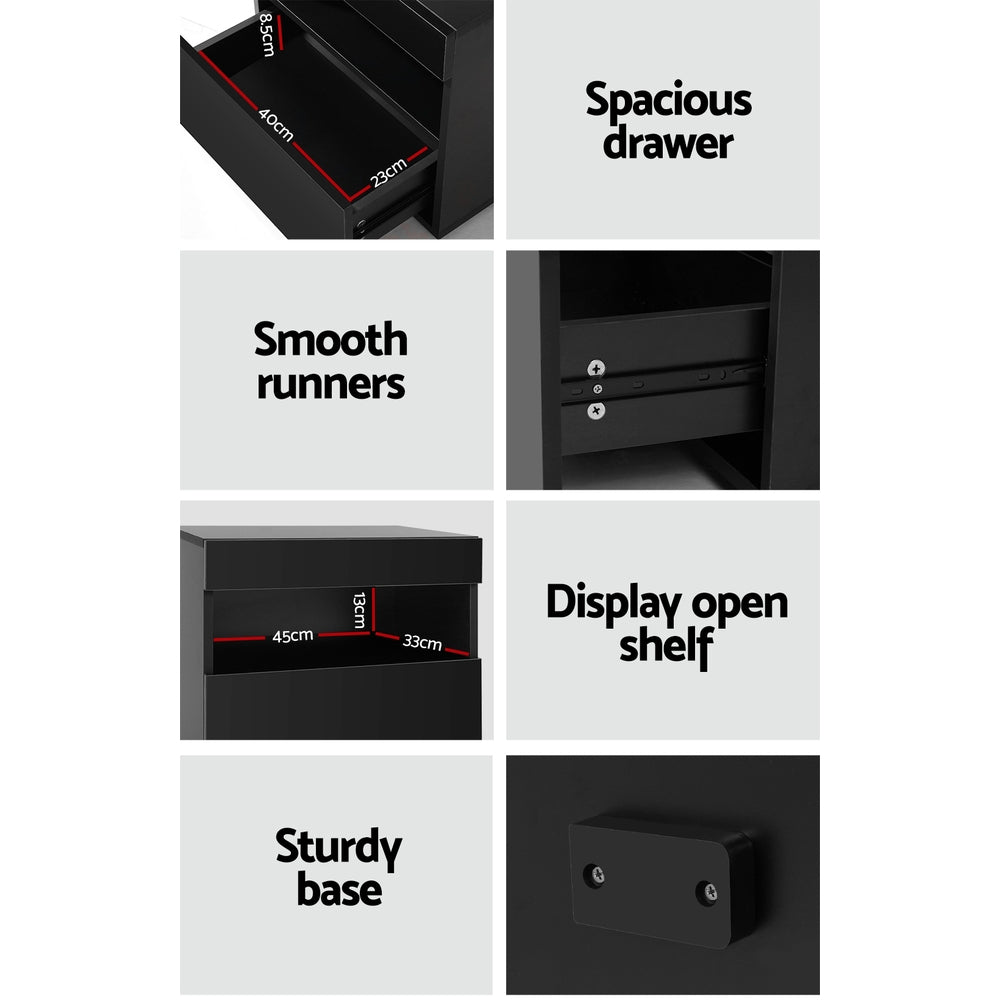 8.5cm
40cm
23cm

Spacious drawer

Smooth runners

13cm
45cm
33cm

Display open shelf

Sturdy base