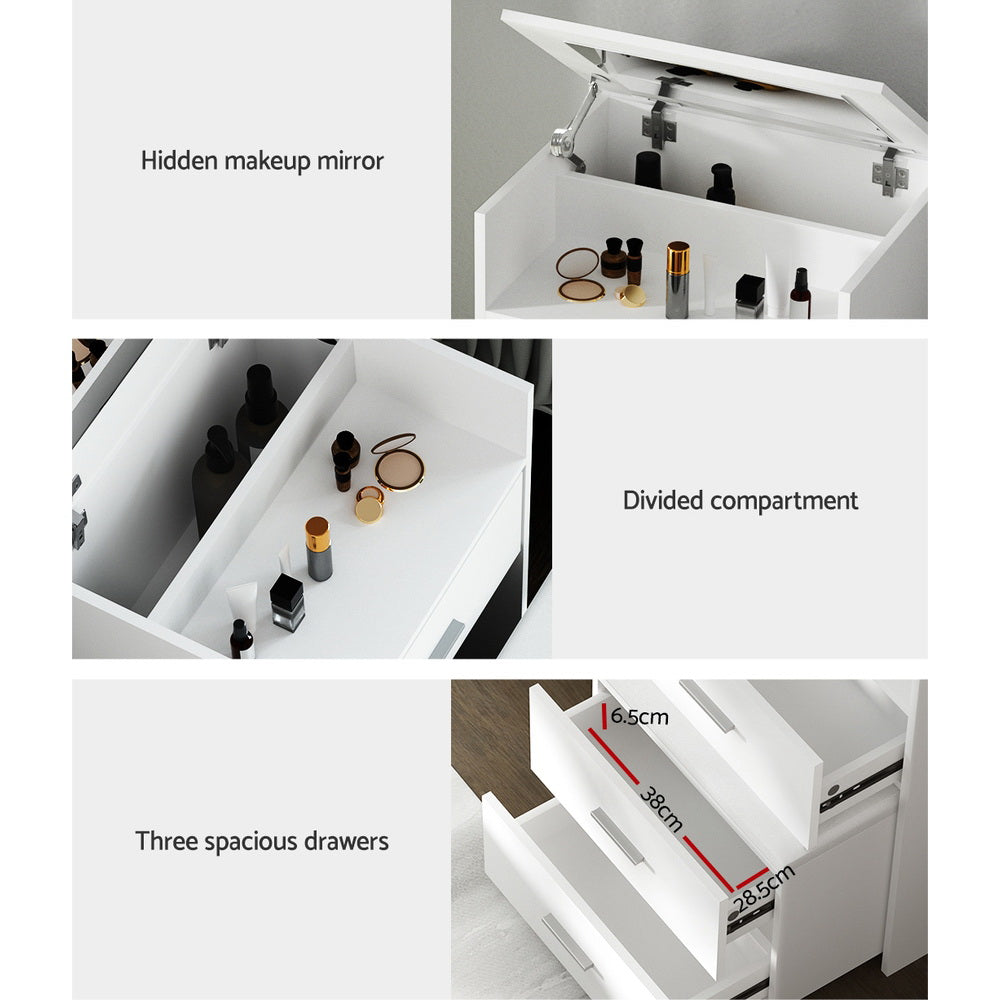 Hidden makeup mirror

Divided compartment

Three spacious drawers

6.5cm

38cm

28.5cm